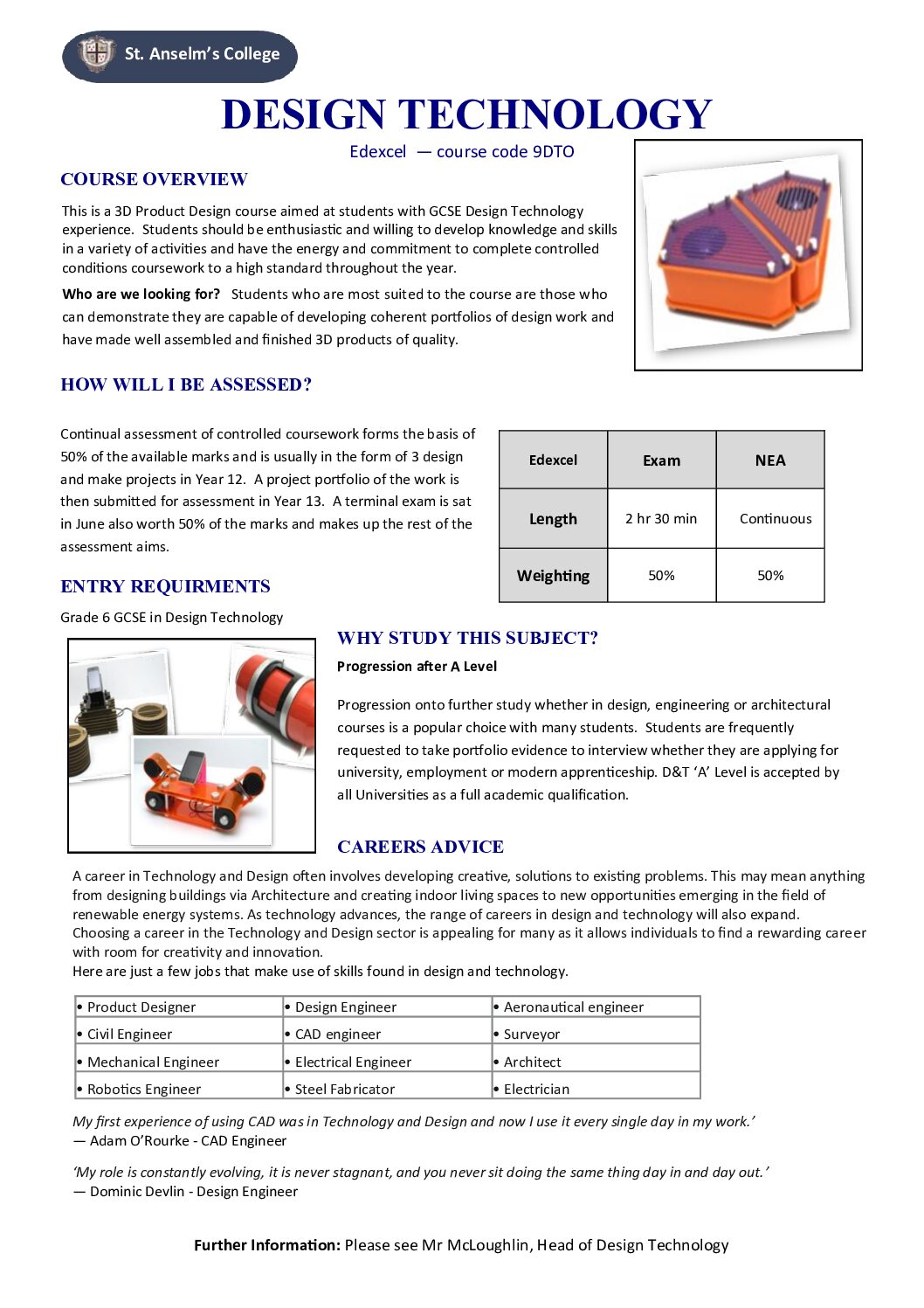 St. Anselm's College

DESIGN TECHNOLOGY

Edexcel — course code 9DTO

COURSE OVERVIEW

This is a 3D Product Design course aimed at students with GCSE Design Technology experience. Students should be enthusiastic and willing to develop knowledge and skills in a variety of activities and have the energy and commitment to complete controlled conditions coursework to a high standard throughout the year.

Who are we looking for? Students who are most suited to the course are those who can demonstrate they are capable of developing coherent portfolios of design work and have made well assembled and finished 3D products of quality.

HOW WILL I BE ASSESSED?

Continual assessment of controlled coursework forms the basis of 50% of the available marks and is usually in the form of 3 design and make projects in Year 12. A project portfolio of the work is then submitted for assessment in Year 13. A terminal exam is sat in June also worth 50% of the marks and makes up the rest of the assessment aims.

| Edexcel | Exam | NEA |
|---|---|---|
| Length | 2 hr 30 min | Continuous |
| Weighting | 50% | 50% |

ENTRY REQUIRMENTS

Grade 6 GCSE in Design Technology

WHY STUDY THIS SUBJECT?

Progression after A Level

Progression onto further study whether in design, engineering or architectural courses is a popular choice with many students. Students are frequently requested to take portfolio evidence to interview whether they are applying for university, employment or modern apprenticeship. D&T 'A' Level is accepted by all Universities as a full academic qualification.

CAREERS ADVICE

A career in Technology and Design often involves developing creative, solutions to existing problems. This may mean anything from designing buildings via Architecture and creating indoor living spaces to new opportunities emerging in the field of renewable energy systems. As technology advances, the range of careers in design and technology will also expand. Choosing a career in the Technology and Design sector is appealing for many as it allows individuals to find a rewarding career with room for creativity and innovation.
Here are just a few jobs that make use of skills found in design and technology.

| • Product Designer | • Design Engineer | • Aeronautical engineer |
|---|---|---|
| • Civil Engineer | • CAD engineer | • Surveyor |
| • Mechanical Engineer | • Electrical Engineer | • Architect |
| • Robotics Engineer | • Steel Fabricator | • Electrician |

My first experience of using CAD was in Technology and Design and now I use it every single day in my work.'
— Adam O'Rourke - CAD Engineer

'My role is constantly evolving, it is never stagnant, and you never sit doing the same thing day in and day out.'
— Dominic Devlin - Design Engineer

Further Information: Please see Mr McLoughlin, Head of Design Technology